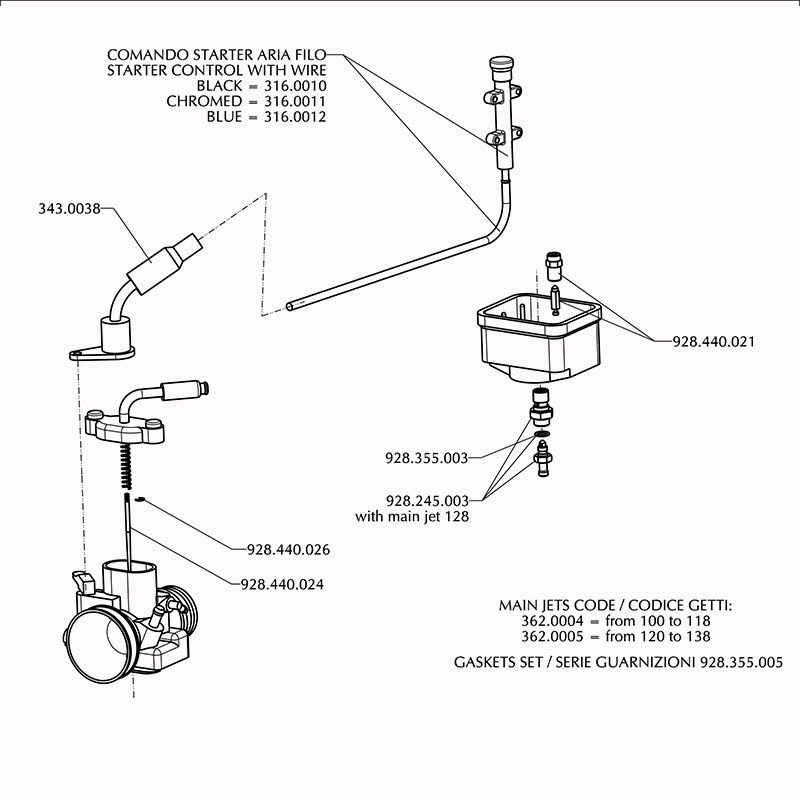 COMANDO STARTER ARIA FILO
STARTER CONTROL WITH WIRE
BLACK = 316.0010
CHROMED = 316.0011
BLUE = 316.0012

343.0038

928.440.021

928.355.003

928.245.003
with main jet 128

928.440.026

928.440.024

MAIN JETS CODE / CODICE GETTI:
362.0004 = from 100 to 118
362.0005 = from 120 to 138

GASKETS SET / SERIE GUARNIZIONI 928.355.005