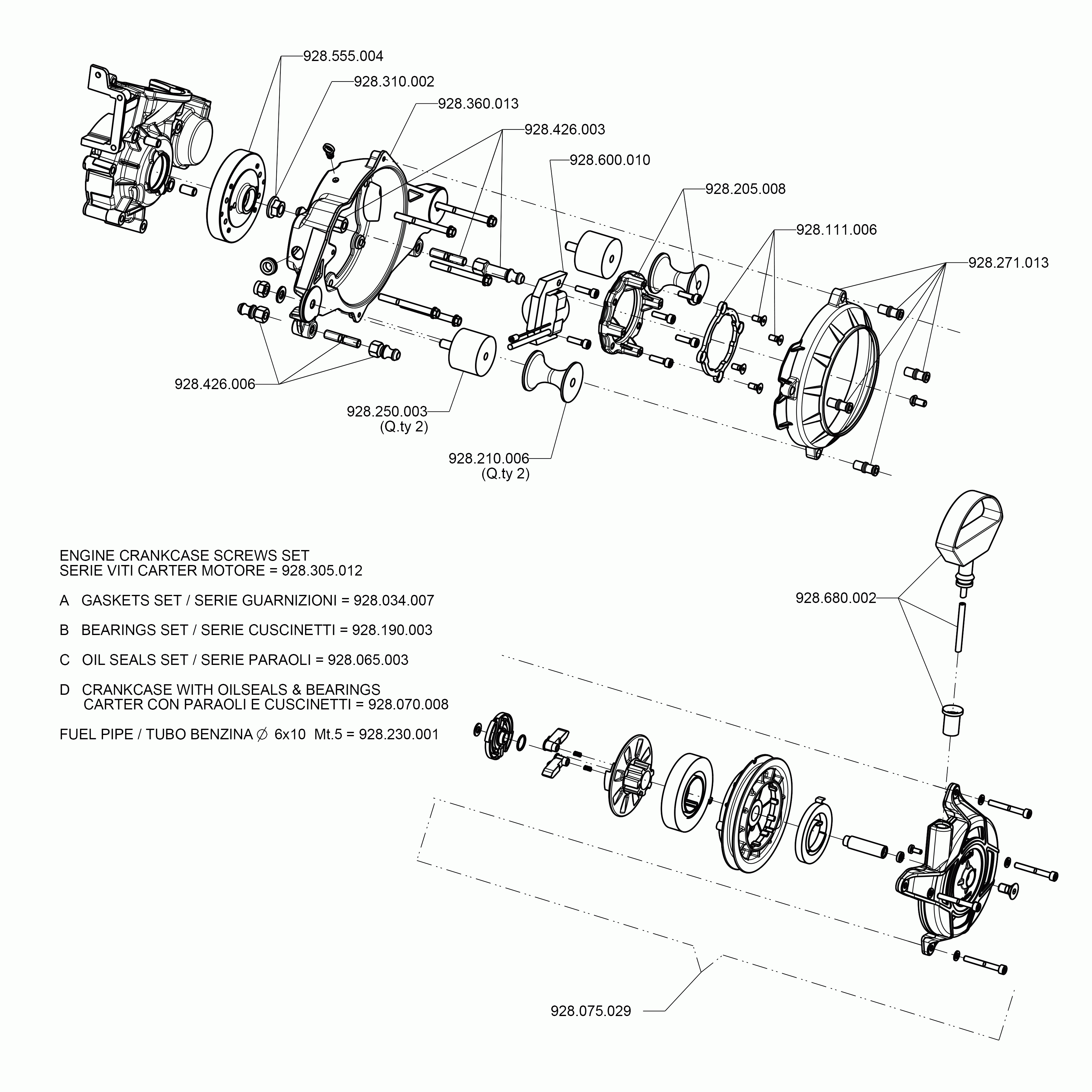 928.555.004
928.310.002
928.360.013
928.426.003
928.600.010
928.205.008
928.111.006
928.271.013
928.426.006
928.250.003
(Q.ty 2)
928.210.006
(Q.ty 2)

ENGINE CRANKCASE SCREWS SET
SERIE VITI CARTER MOTORE = 928.305.012

A GASKETS SET / SERIE GUARNIZIONI = 928.034.007

B BEARINGS SET / SERIE CUSCINETTI = 928.190.003

C OIL SEALS SET / SERIE PARAOLI = 928.065.003

D CRANKCASE WITH OILSEALS & BEARINGS
CARTER CON PARAOLI E CUSCINETTI = 928.070.008

FUEL PIPE / TUBO BENZINA $\varnothing$ 6x10 Mt.5 = 928.230.001

928.680.002

928.075.029